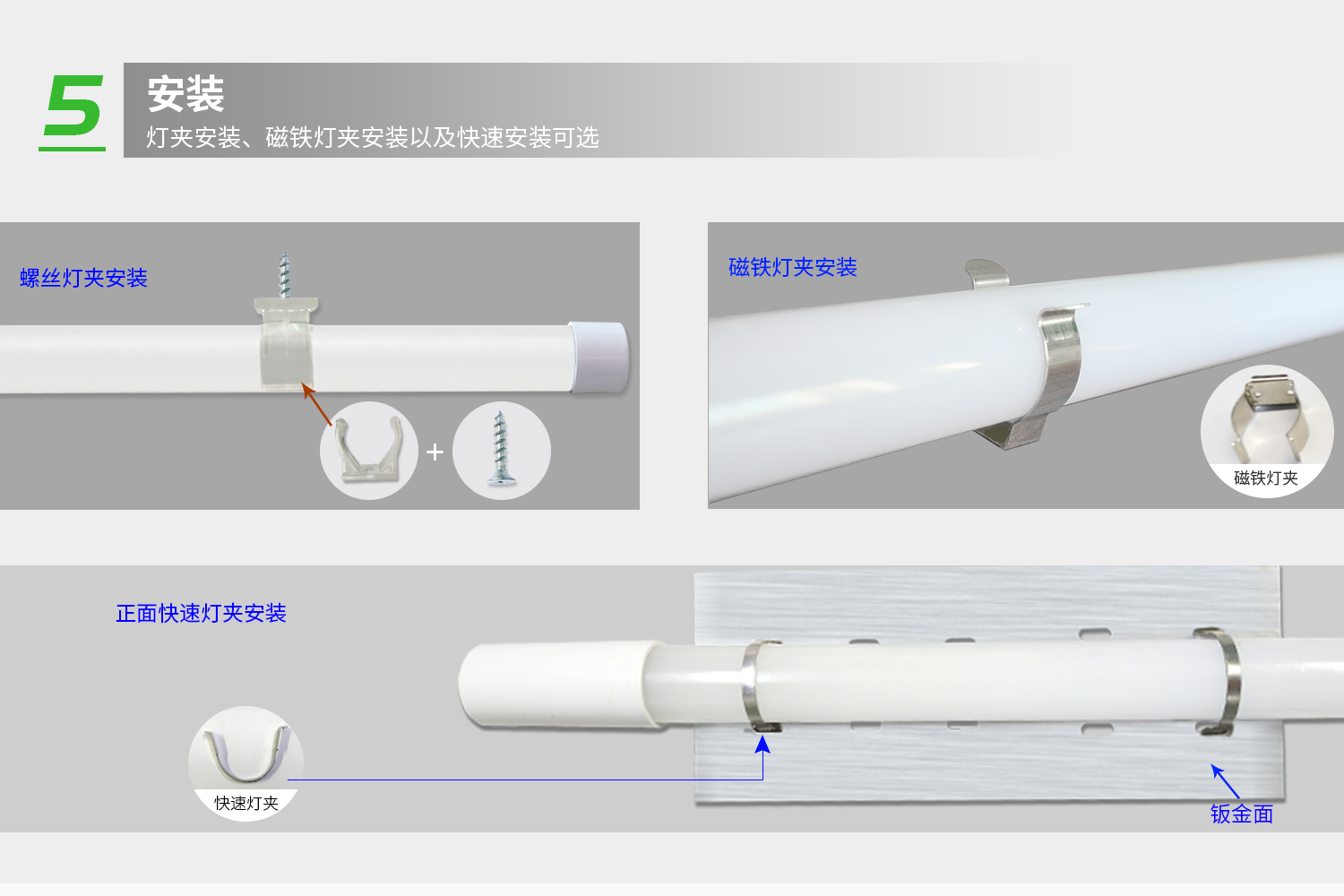 5

安装
灯夹安装、磁铁灯夹安装以及快速安装可选

螺丝灯夹安装

+

磁铁灯夹安装

磁铁灯夹

正面快速灯夹安装

快速灯夹

钣金面